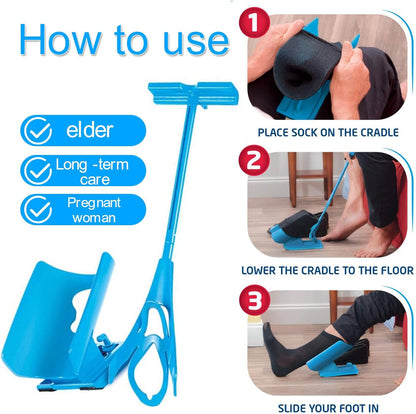 How to use

elder

Long -term care

Pregnant woman

1

PLACE SOCK ON THE CRADLE

2

LOWER THE CRADLE TO THE FLOOR

3

SLIDE YOUR FOOT IN