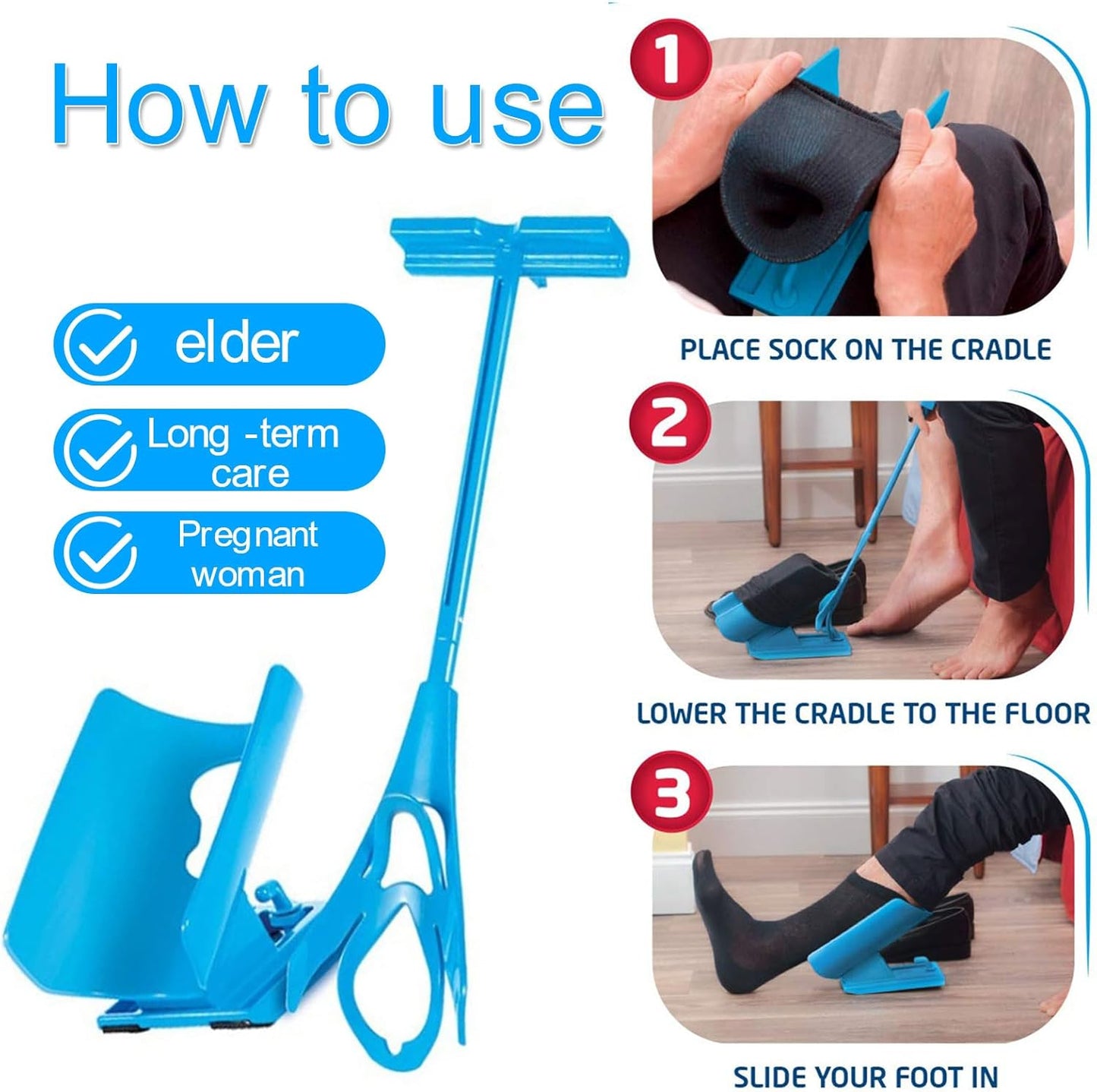 How to use

elder

Long -term care

Pregnant woman

1

PLACE SOCK ON THE CRADLE

2

LOWER THE CRADLE TO THE FLOOR

3

SLIDE YOUR FOOT IN